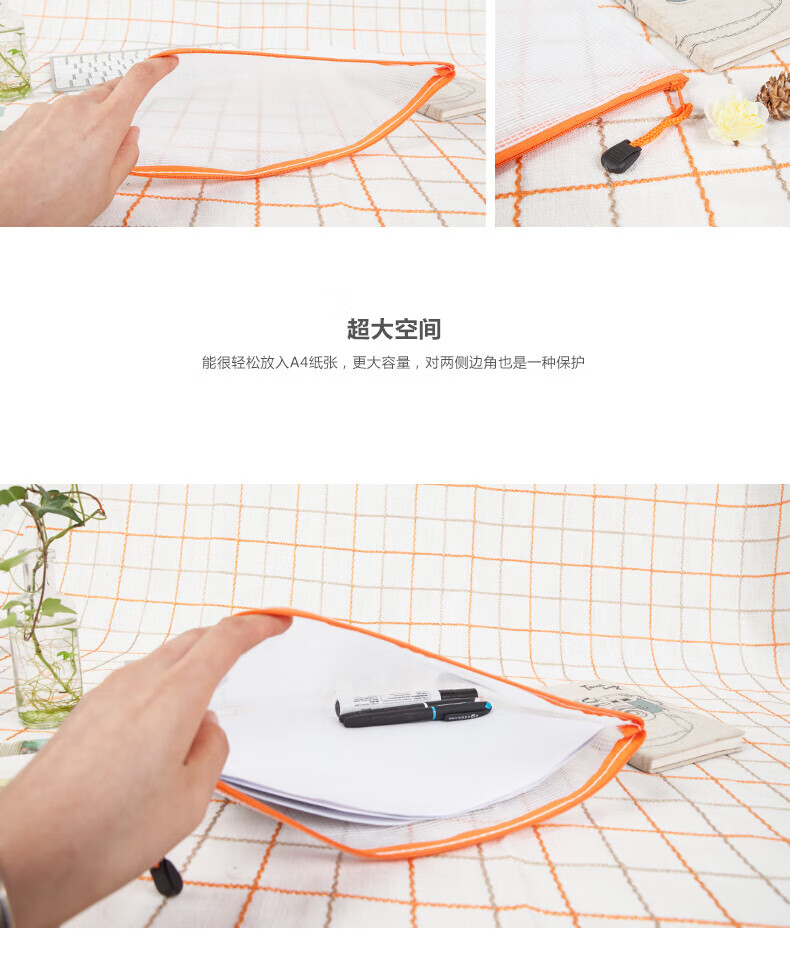 超大空间

能很轻松放入A4纸张，更大容量，对两侧边角也是一种保护