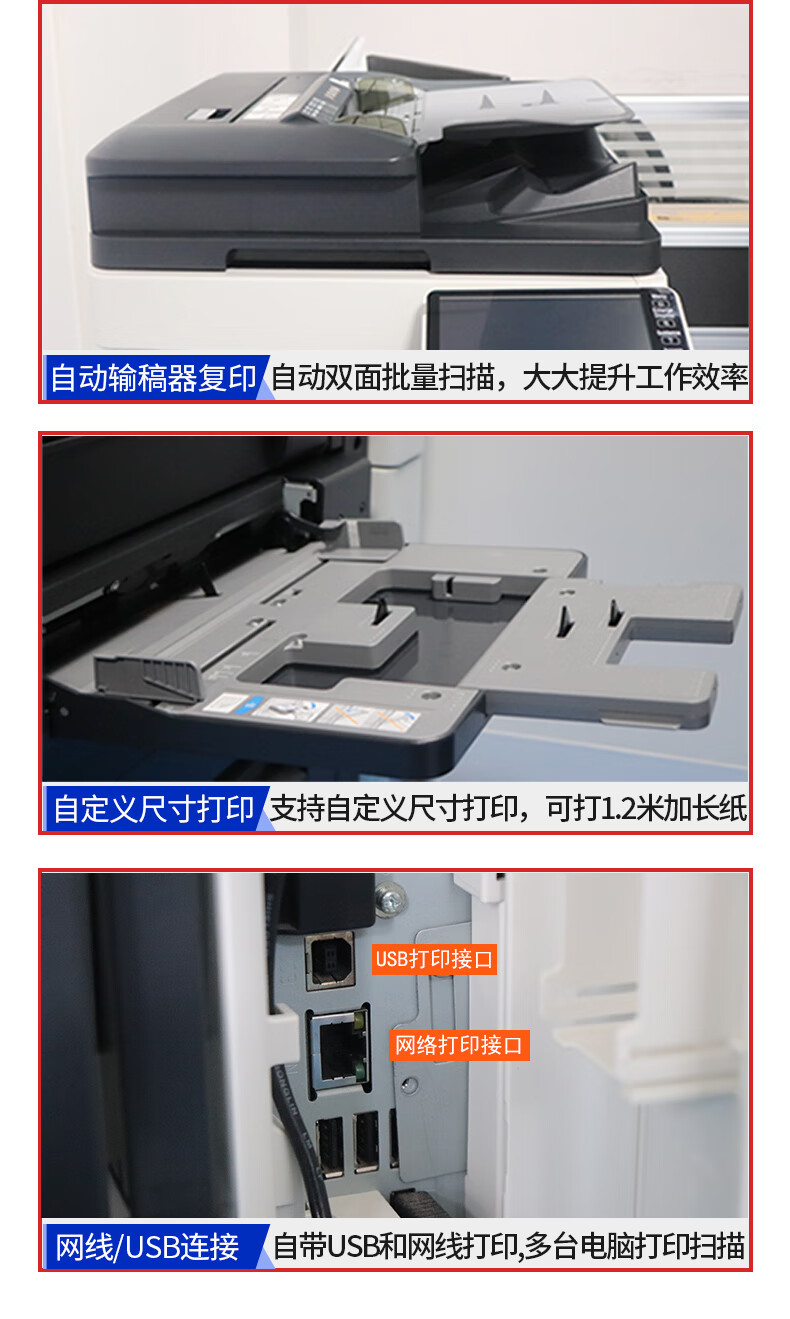 自动输稿器复印 自动双面批量扫描，大大提升工作效率

自定义尺寸打印 支持自定义尺寸打印，可打1.2米加长纸

USB打印接口

网络打印接口

网线/USB连接 自带USB和网线打印,多台电脑打印扫描